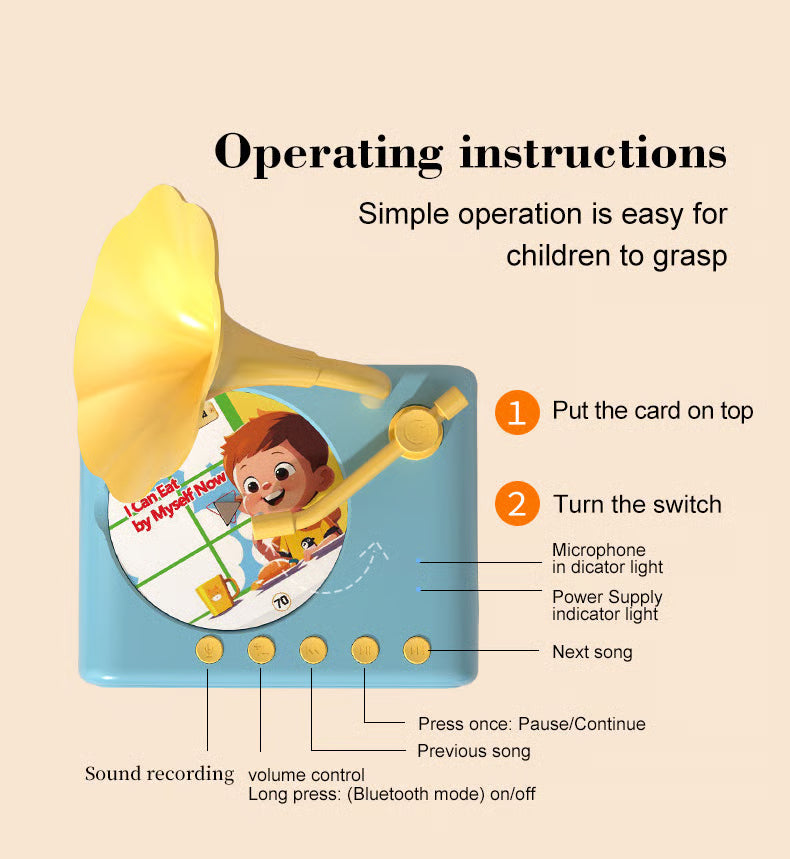 Operating instructions

Simple operation is easy for children to grasp

I Can Eat by Myself Now

70

1 Put the card on top

2 Turn the switch

Microphone in dicator light

Power Supply indicator light

Next song

Press once: Pause/Continue

Previous song

Sound recording

volume control
Long press: (Bluetooth mode) on/off